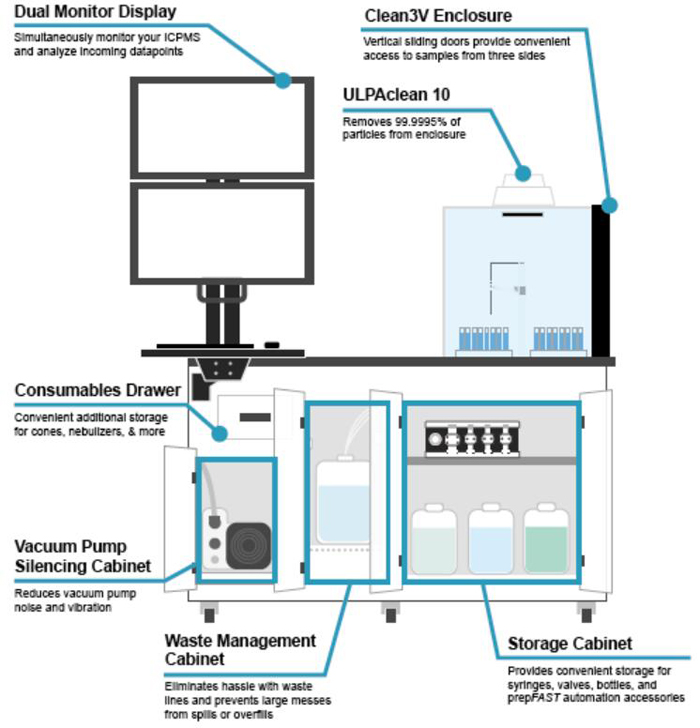 Dual Monitor Display
Simultaneously monitor your ICPMS and analyze incoming datapoints

Clean3V Enclosure
Vertical sliding doors provide convenient access to samples from three sides

ULPAclean 10
Removes 99.9995% of particles from enclosure

Consumables Drawer
Convenient additional storage for cones, nebulizers, & more

Vacuum Pump Silencing Cabinet
Reduces vacuum pump noise and vibration

Waste Management Cabinet
Eliminates hassle with waste lines and prevents large messes from spills or overfills

Storage Cabinet
Provides convenient storage for syringes, valves, bottles, and prepFAST automation accessories